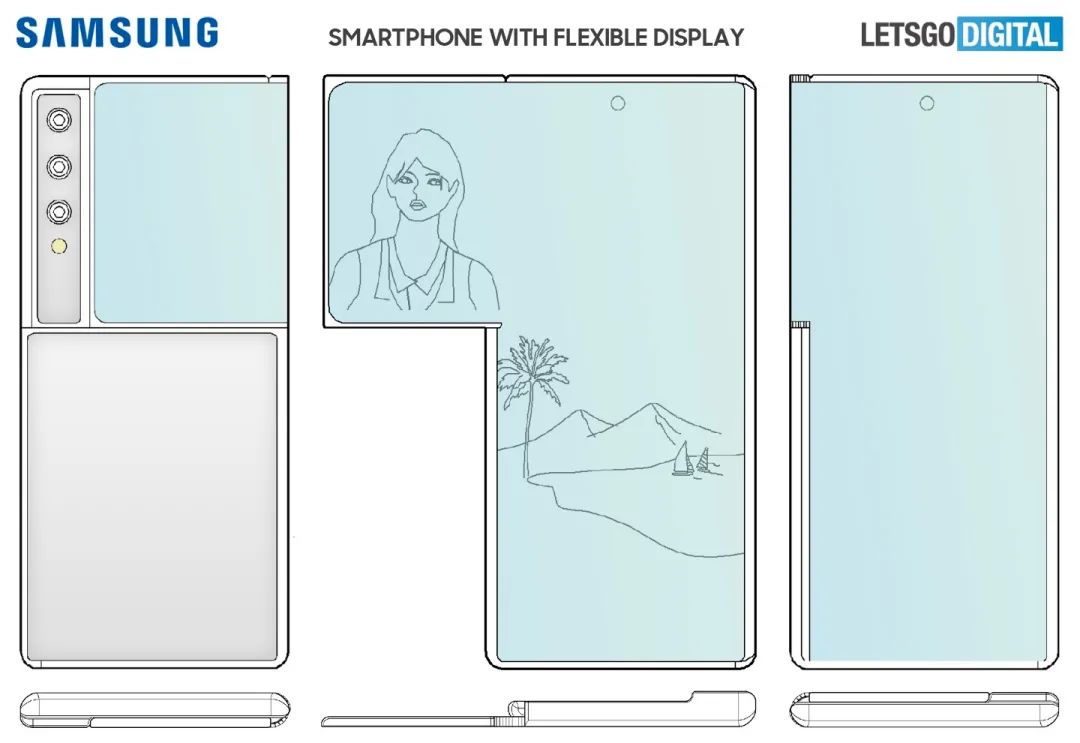 SAMSUNG

SMARTPHONE WITH FLEXIBLE DISPLAY

LETSGO DIGITAL